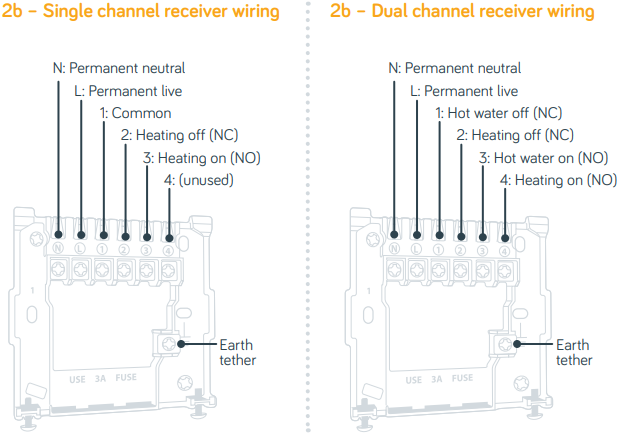 2b – Single channel receiver wiring

N: Permanent neutral
L: Permanent live
1: Common
2: Heating off (NC)
3: Heating on (NO)
4: (unused)

N L 1 2 3 4

1

Earth tether

USE 3A FUSE

2b – Dual channel receiver wiring

N: Permanent neutral
L: Permanent live
1: Hot water off (NC)
2: Heating off (NC)
3: Hot water on (NO)
4: Heating on (NO)

N L 1 2 3 4

1

Earth tether

USE 3A FUSE