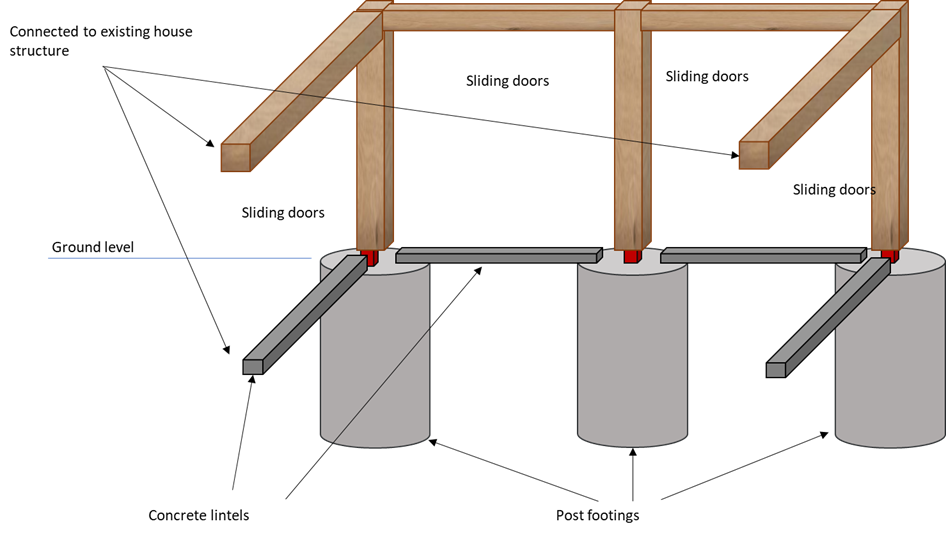 Connected to existing house structure

Sliding doors

Sliding doors

Sliding doors

Sliding doors

Ground level

Concrete lintels

Post footings