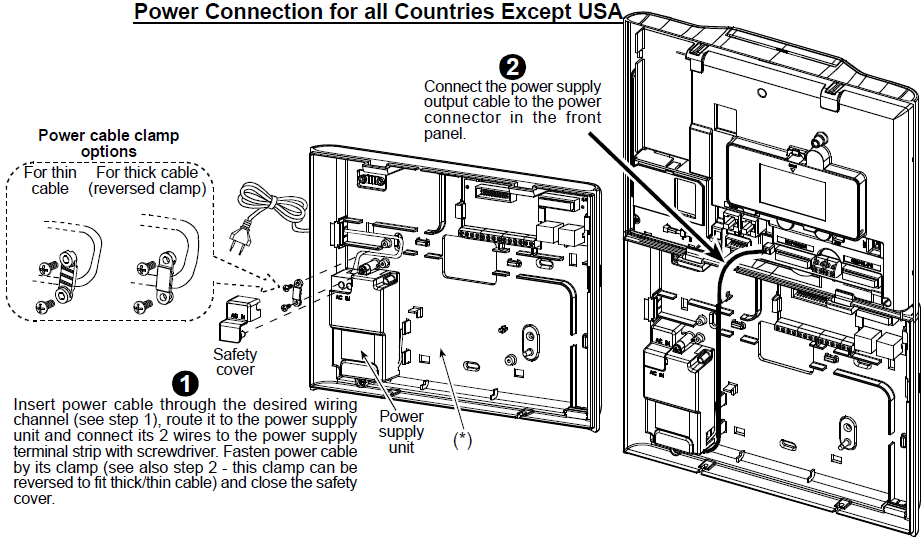 Power Connection for all Countries Except USA

2
Connect the power supply output cable to the power connector in the front panel.

Power cable clamp options

For thin cable

For thick cable (reversed clamp)

Safety cover

1
Insert power cable through the desired wiring channel (see step 1), route it to the power supply unit and connect its 2 wires to the power supply terminal strip with screwdriver. Fasten power cable by its clamp (see also step 2 - this clamp can be reversed to fit thick/thin cable) and close the safety cover.

Power supply unit

(*)