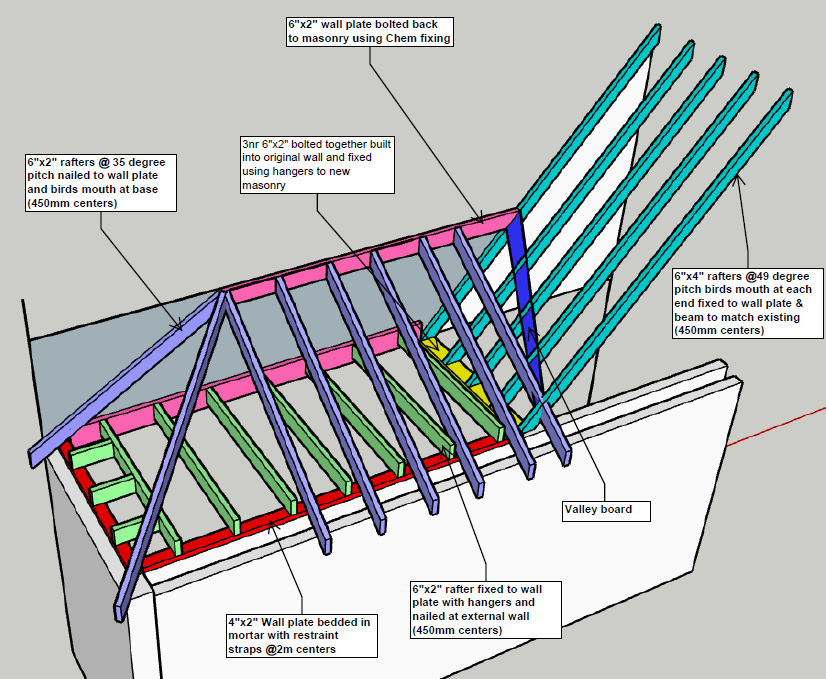 6"x2" wall plate bolted back to masonry using Chem fixing

3nr 6"x2" bolted together built into original wall and fixed using hangers to new masonry

6"x2" rafters @ 35 degree pitch nailed to wall plate and birds mouth at base (450mm centers)

6"x4" rafters @49 degree pitch birds mouth at each end fixed to wall plate & beam to match existing (450mm centers)

Valley board

6"x2" rafter fixed to wall plate with hangers and nailed at external wall (450mm centers)

4"x2" Wall plate bedded in mortar with restraint straps @2m centers