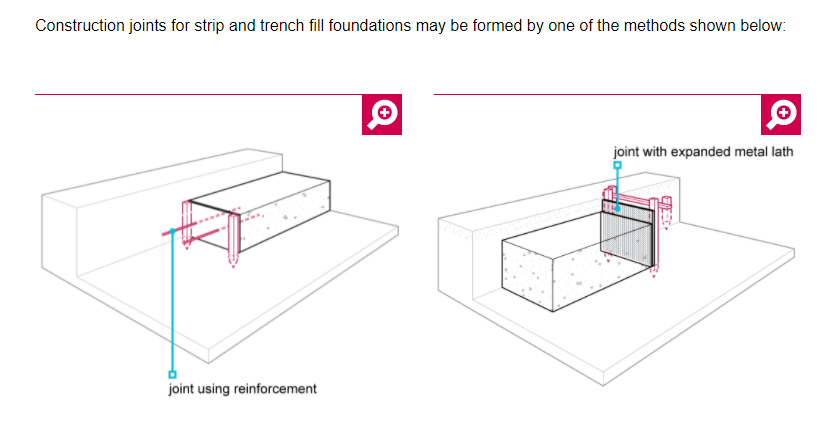 Construction joints for strip and trench fill foundations may be formed by one of the methods shown below:

joint using reinforcement

joint with expanded metal lath