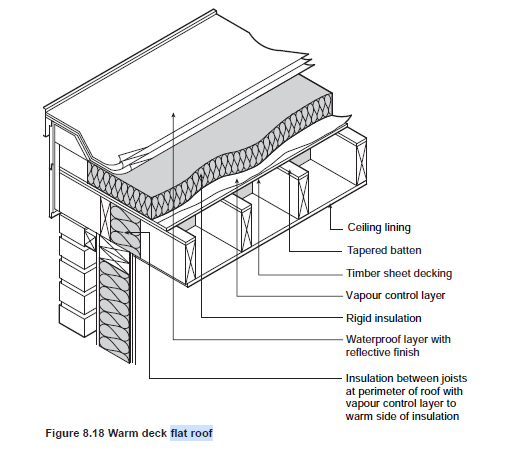 Ceiling lining

Tapered batten

Timber sheet decking

Vapour control layer

Rigid insulation

Waterproof layer with reflective finish

Insulation between joists at perimeter of roof with vapour control layer to warm side of insulation

Figure 8.18 Warm deck flat roof