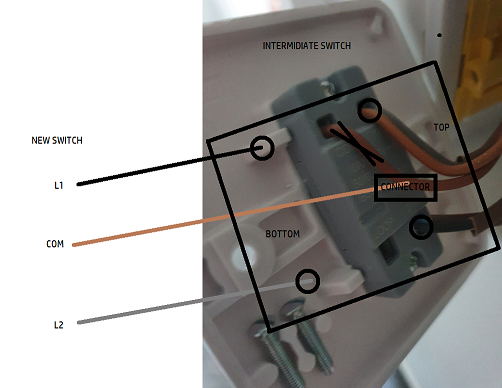 INTERMIDIATE SWITCH

NEW SWITCH

TOP

L1

CONNECTOR

COM

BOTTOM

L2