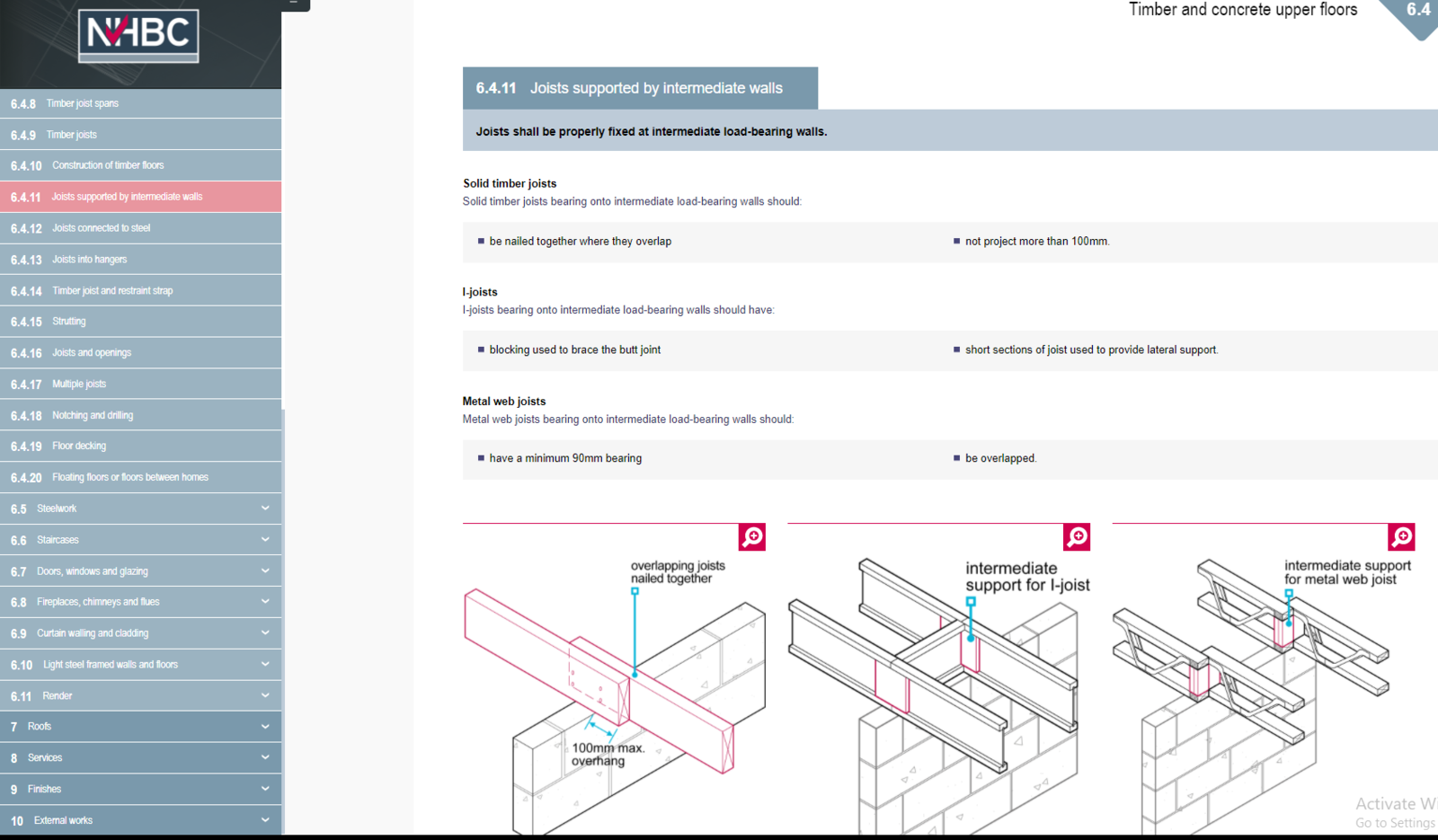 NHBC

6.4.8 Timber joist spans
6.4.9 Timber joists
6.4.10 Construction of timber floors
6.4.11 Joists supported by intermediate walls
6.4.12 Joists connected to steel
6.4.13 Joists into hangers
6.4.14 Timber joist and restraint strap
6.4.15 Strutting
6.4.16 Joists and openings
6.4.17 Multiple joists
6.4.18 Notching and drilling
6.4.19 Floor decking
6.4.20 Floating floors or floors between homes
6.5 Steelwork
6.6 Staircases
6.7 Doors, windows and glazing
6.8 Fireplaces, chimneys and flues
6.9 Curtain walling and cladding
6.10 Light steel framed walls and floors
6.11 Render
7 Roofs
8 Services
9 Finishes
10 External works

Timber and concrete upper floors 6.4

6.4.11 Joists supported by intermediate walls

Joists shall be properly fixed at intermediate load-bearing walls.

Solid timber joists
Solid timber joists bearing onto intermediate load-bearing walls should:

■ be nailed together where they overlap
■ not project more than 100mm.

I-joists
I-joists bearing onto intermediate load-bearing walls should have:

■ blocking used to brace the butt joint
■ short sections of joist used to provide lateral support.

Metal web joists
Metal web joists bearing onto intermediate load-bearing walls should:

■ have a minimum 90mm bearing
■ be overlapped.

overlapping joists nailed together

100mm max. overhang

intermediate support for I-joist

intermediate support for metal web joist

Activate W
Go to Settings