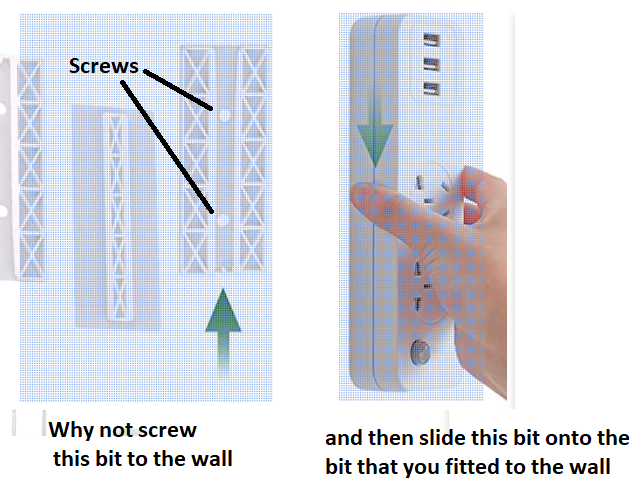 Screws

Why not screw this bit to the wall

and then slide this bit onto the bit that you fitted to the wall