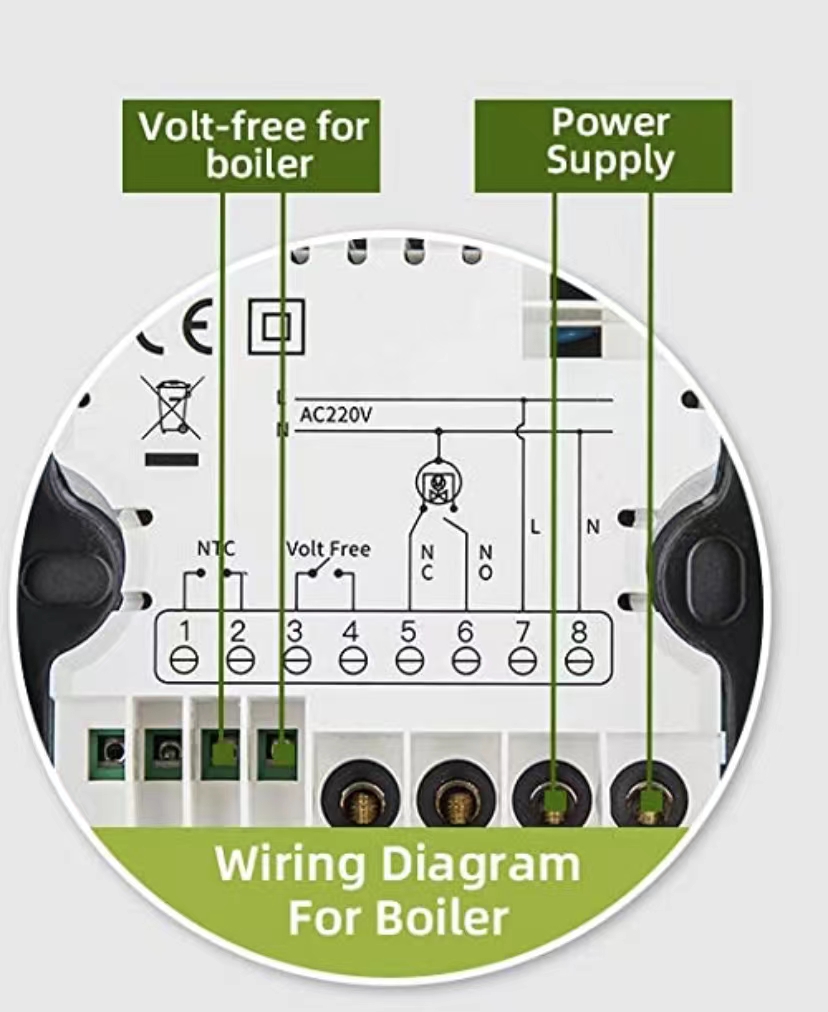 Volt-free for boiler

Power Supply

CE

L
N
AC220V

NTC
Volt Free
N C
N O
L
N

1 2 3 4 5 6 7 8

Wiring Diagram For Boiler