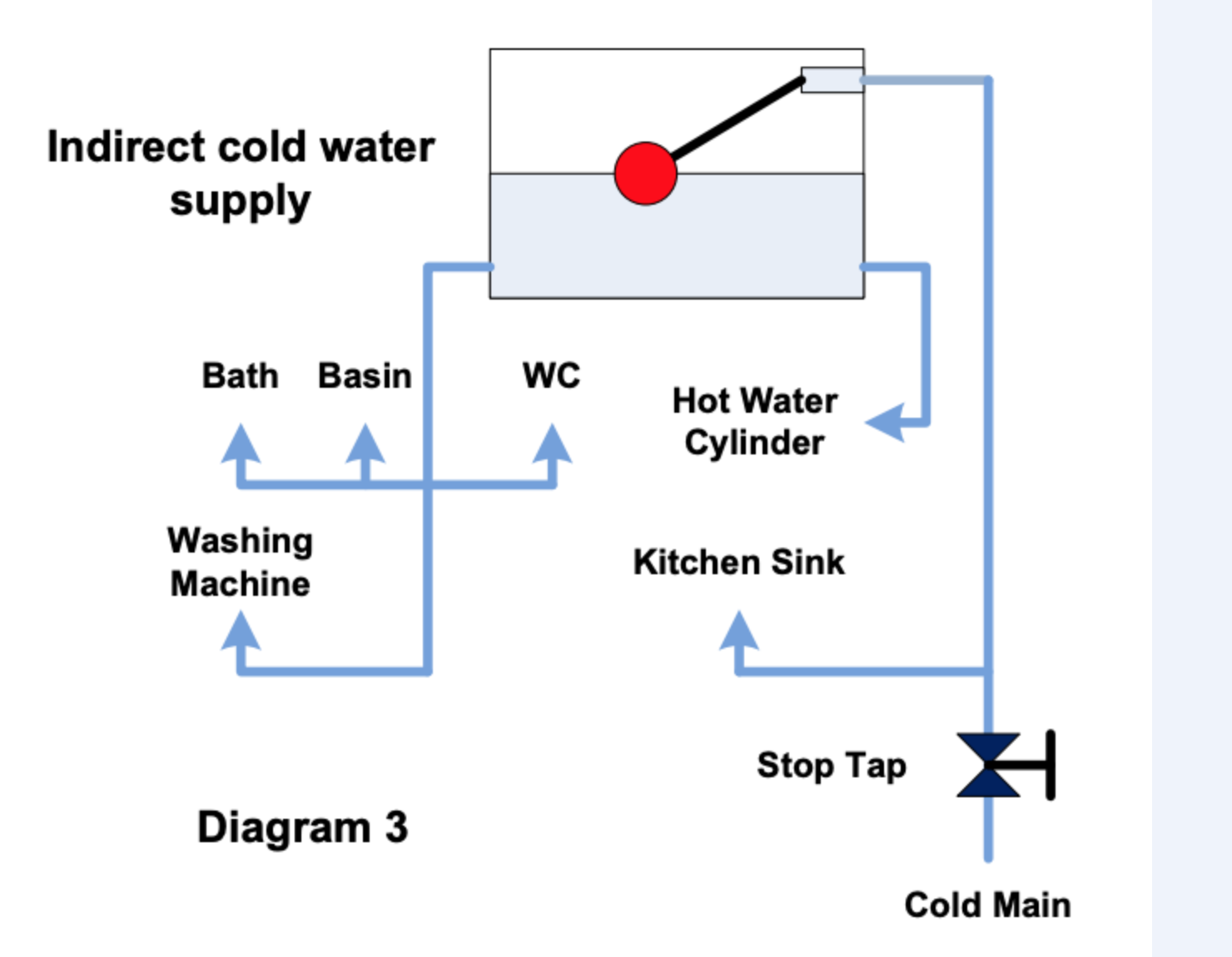 Indirect cold water supply

Bath

Basin

WC

Hot Water Cylinder

Washing Machine

Kitchen Sink

Stop Tap

Diagram 3

Cold Main