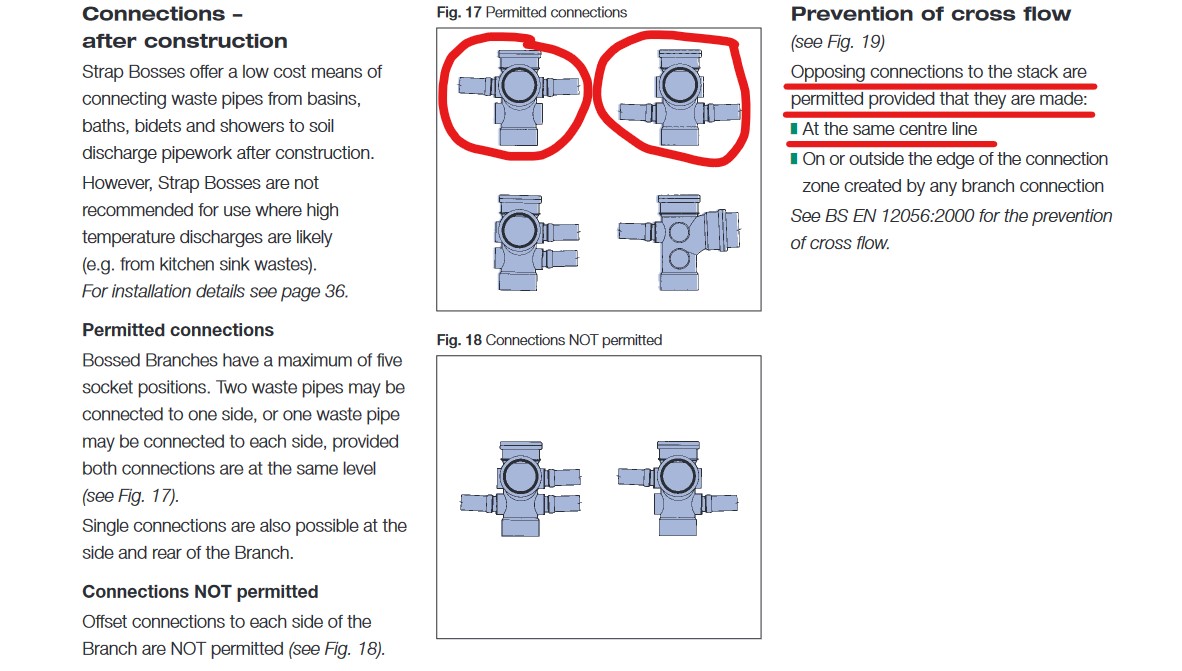 Connections – after construction

Strap Bosses offer a low cost means of connecting waste pipes from basins, baths, bidets and showers to soil discharge pipework after construction.

However, Strap Bosses are not recommended for use where high temperature discharges are likely (e.g. from kitchen sink wastes).
For installation details see page 36.

Permitted connections

Bossed Branches have a maximum of five socket positions. Two waste pipes may be connected to one side, or one waste pipe may be connected to each side, provided both connections are at the same level (see Fig. 17).

Single connections are also possible at the side and rear of the Branch.

Connections NOT permitted

Offset connections to each side of the Branch are NOT permitted (see Fig. 18).

Fig. 17 Permitted connections

Fig. 18 Connections NOT permitted

Prevention of cross flow

(see Fig. 19)

Opposing connections to the stack are permitted provided that they are made:

At the same centre line

On or outside the edge of the connection zone created by any branch connection

See BS EN 12056:2000 for the prevention of cross flow.