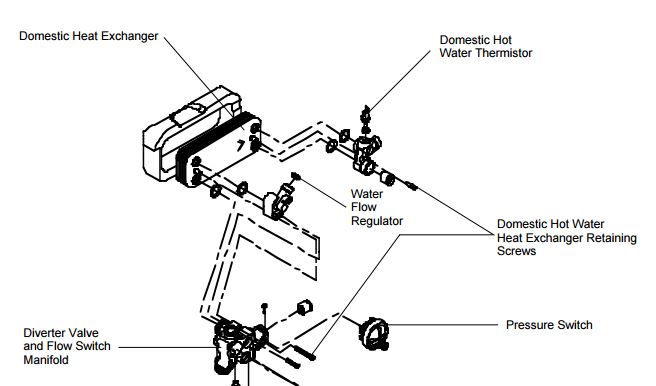 Domestic Heat Exchanger

Domestic Hot Water Thermistor

Water Flow Regulator

Domestic Hot Water Heat Exchanger Retaining Screws

Pressure Switch

Diverter Valve and Flow Switch Manifold