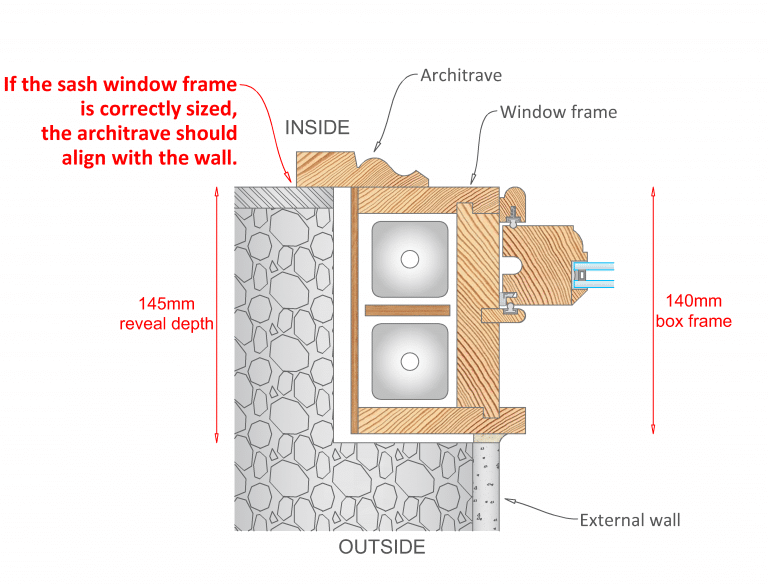 If the sash window frame is correctly sized, the architrave should align with the wall.

Architrave

Window frame

INSIDE

145mm
reveal depth

140mm
box frame

External wall

OUTSIDE