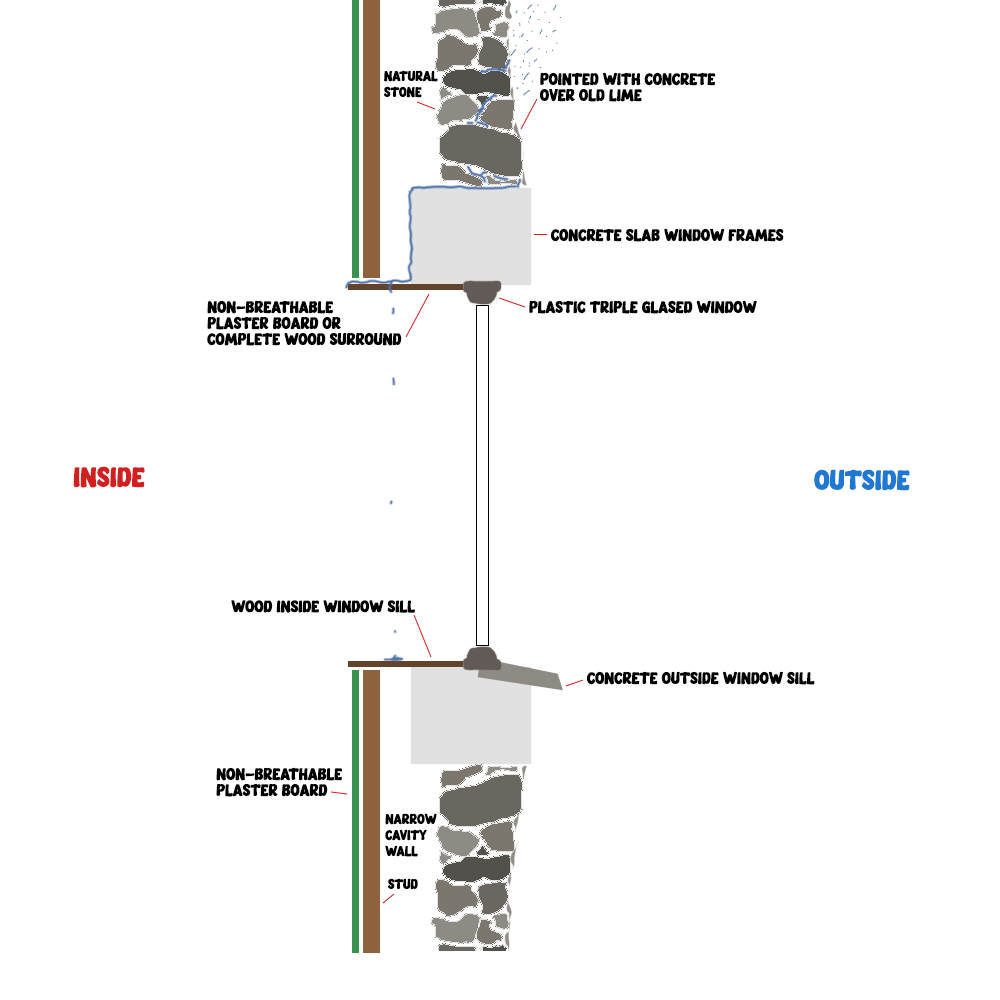 NATURAL STONE

POINTED WITH CONCRETE OVER OLD LIME

CONCRETE SLAB WINDOW FRAMES

NON-BREATHABLE PLASTER BOARD OR COMPLETE WOOD SURROUND

PLASTIC TRIPLE GLASED WINDOW

INSIDE

OUTSIDE

WOOD INSIDE WINDOW SILL

CONCRETE OUTSIDE WINDOW SILL

NON-BREATHABLE PLASTER BOARD

NARROW CAVITY WALL

STUD