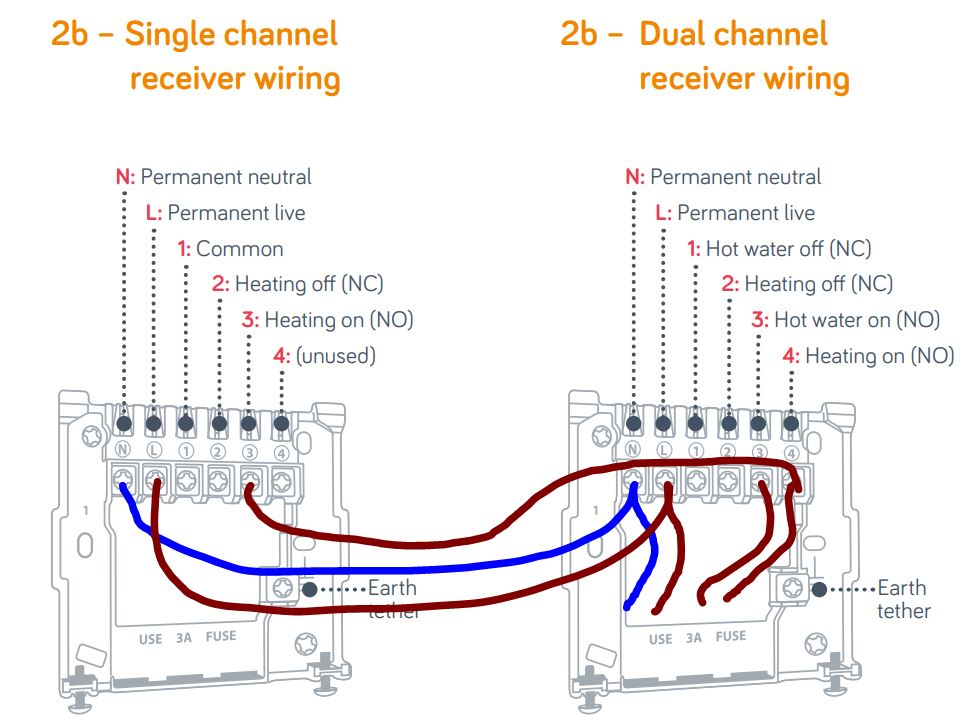 2b – Single channel receiver wiring

N: Permanent neutral
L: Permanent live
1: Common
2: Heating off (NC)
3: Heating on (NO)
4: (unused)

N L 1 2 3 4

1

Earth tether

USE 3A FUSE

2b – Dual channel receiver wiring

N: Permanent neutral
L: Permanent live
1: Hot water off (NC)
2: Heating off (NC)
3: Hot water on (NO)
4: Heating on (NO)

N L 1 2 3 4

Earth tether

USE 3A FUSE