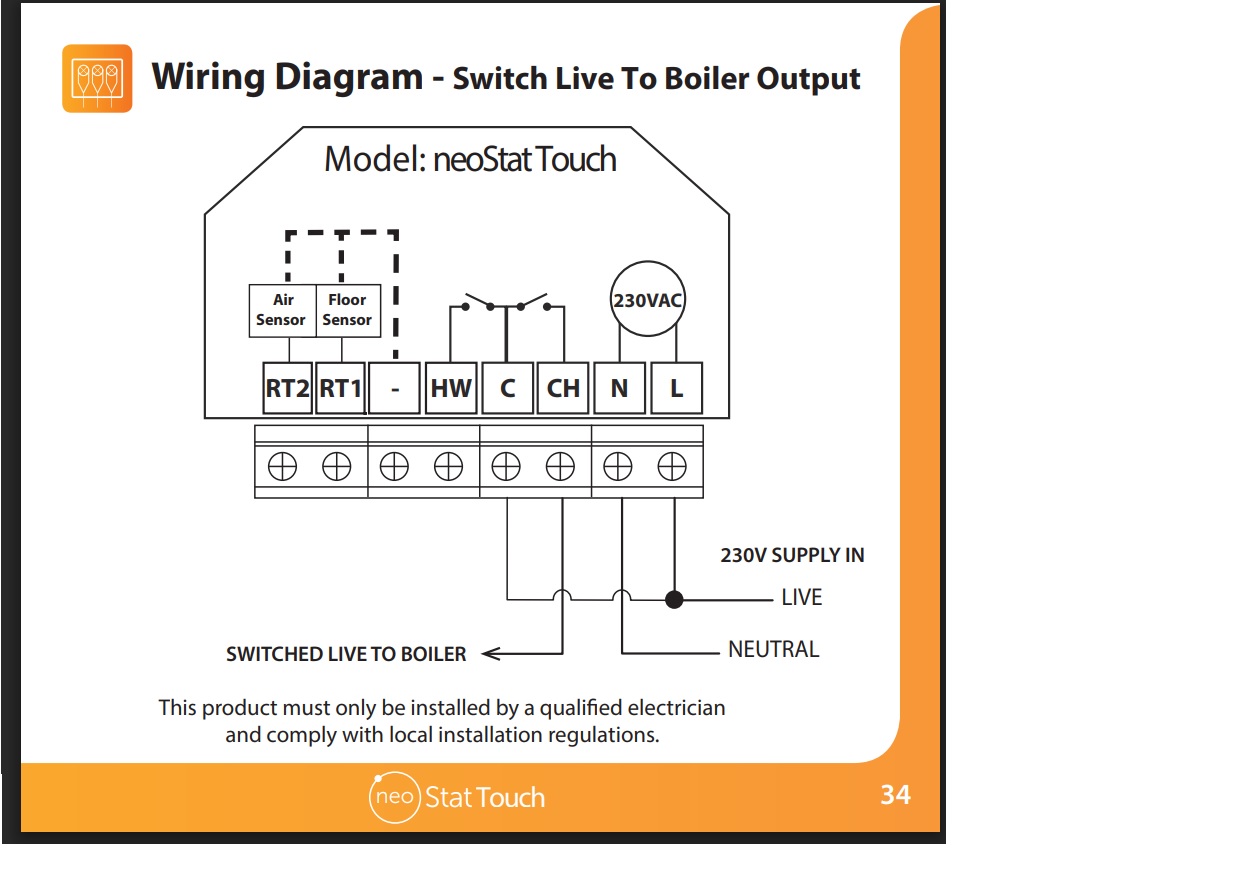 Wiring Diagram - Switch Live To Boiler Output

Model: neoStat Touch

Air Sensor

Floor Sensor

230VAC

RT2 RT1 - HW C CH N L

230V SUPPLY IN

LIVE

NEUTRAL

SWITCHED LIVE TO BOILER

This product must only be installed by a qualified electrician and comply with local installation regulations.

neo Stat Touch

34