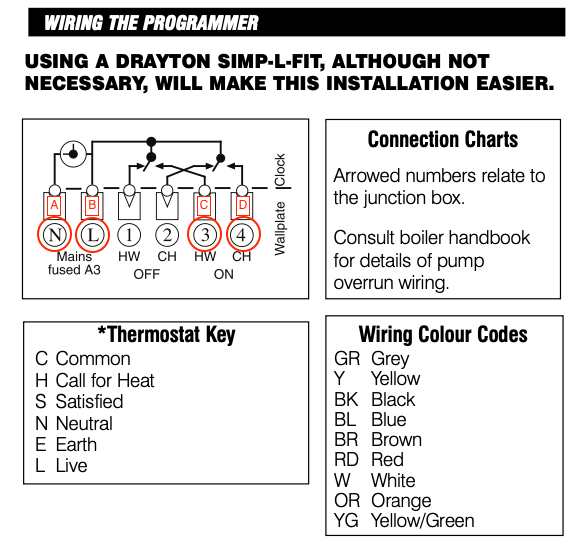 WIRING THE PROGRAMMER

USING A DRAYTON SIMP-L-FIT, ALTHOUGH NOT NECESSARY, WILL MAKE THIS INSTALLATION EASIER.

Clock
Wallplate
A B C D
N L 1 2 3 4
Mains fused A3
HW CH HW CH
OFF ON

Connection Charts

Arrowed numbers relate to the junction box.

Consult boiler handbook for details of pump overrun wiring.

*Thermostat Key
C Common
H Call for Heat
S Satisfied
N Neutral
E Earth
L Live

Wiring Colour Codes
GR Grey
Y Yellow
BK Black
BL Blue
BR Brown
RD Red
W White
OR Orange
YG Yellow/Green