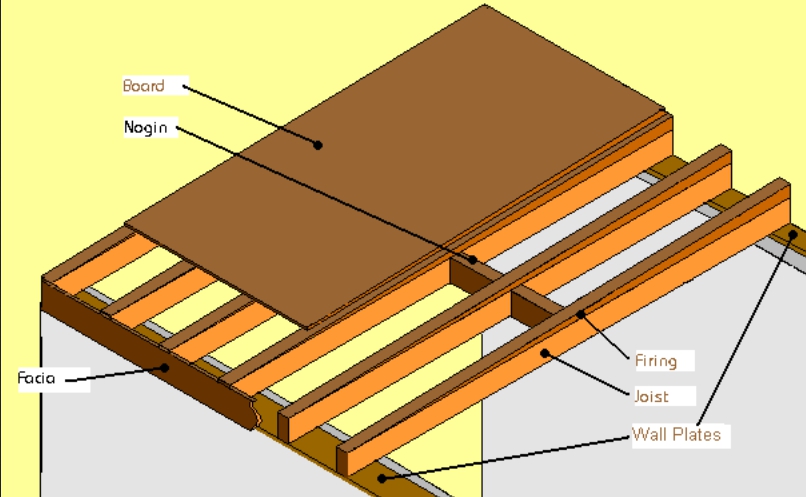 Board
Nogin
Facia
Firing
Joist
Wall Plates