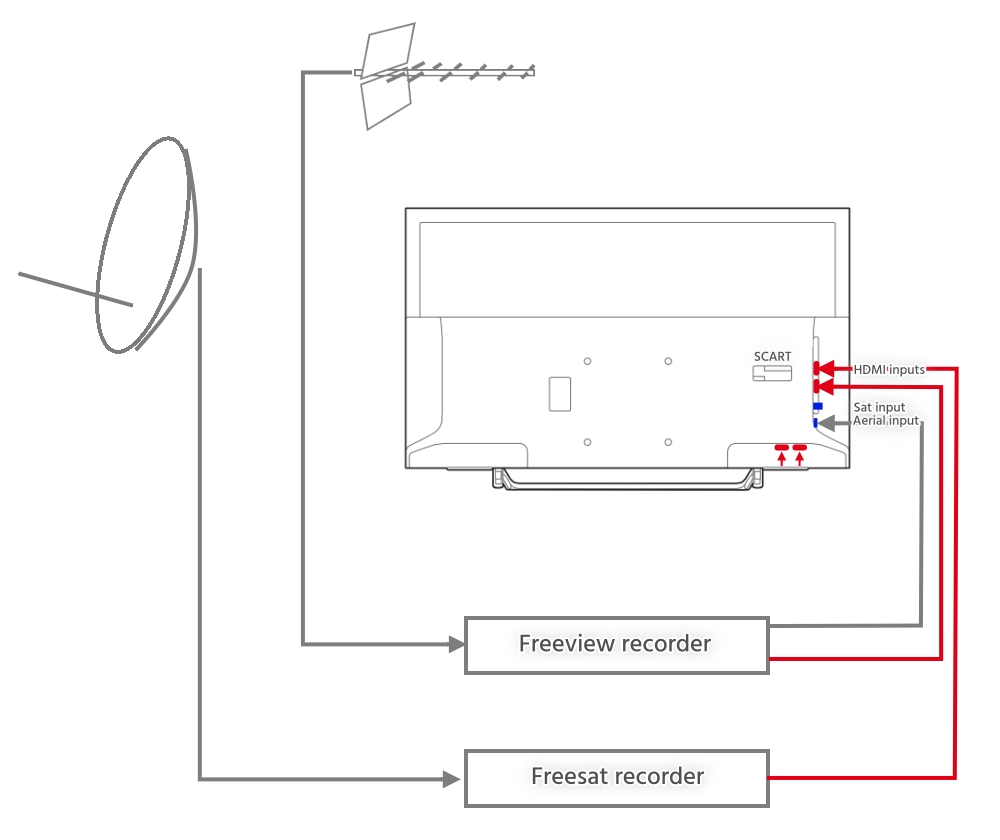 SCART

HDMI inputs

Sat input
Aerial input

Freeview recorder

Freesat recorder