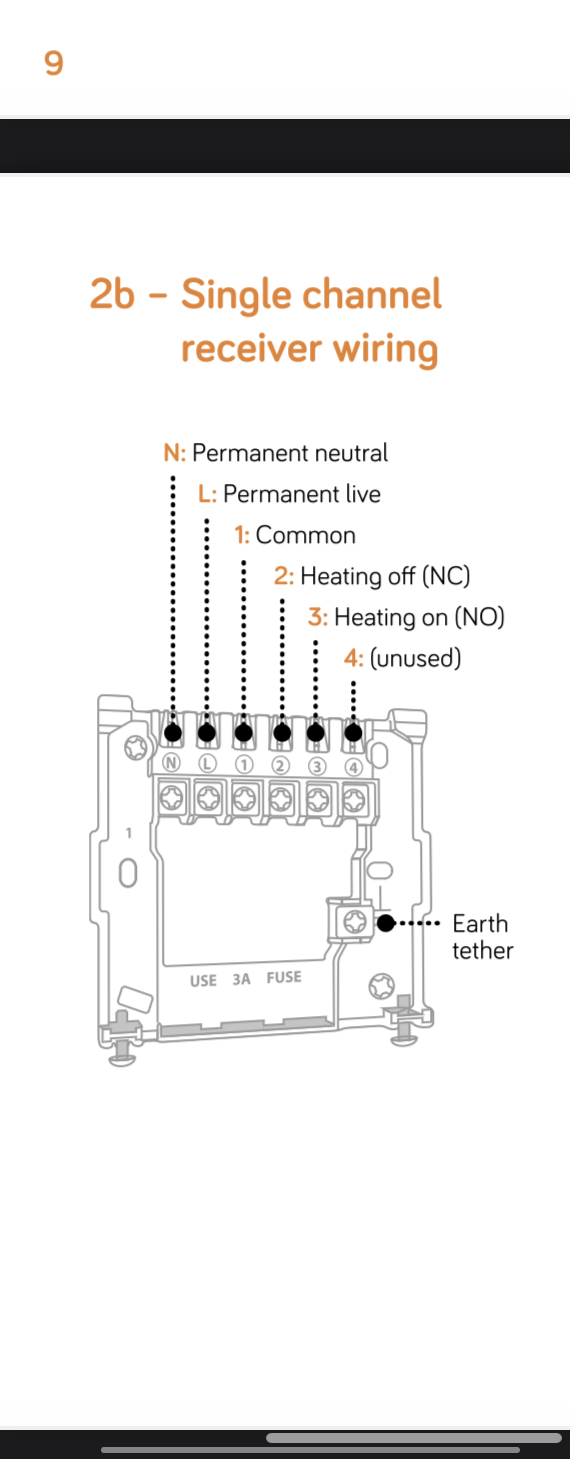 9

2b – Single channel receiver wiring

N: Permanent neutral
L: Permanent live
1: Common
2: Heating off (NC)
3: Heating on (NO)
4: (unused)

Ⓝ Ⓛ ① ② ③ ④

1

Earth tether

USE 3A FUSE