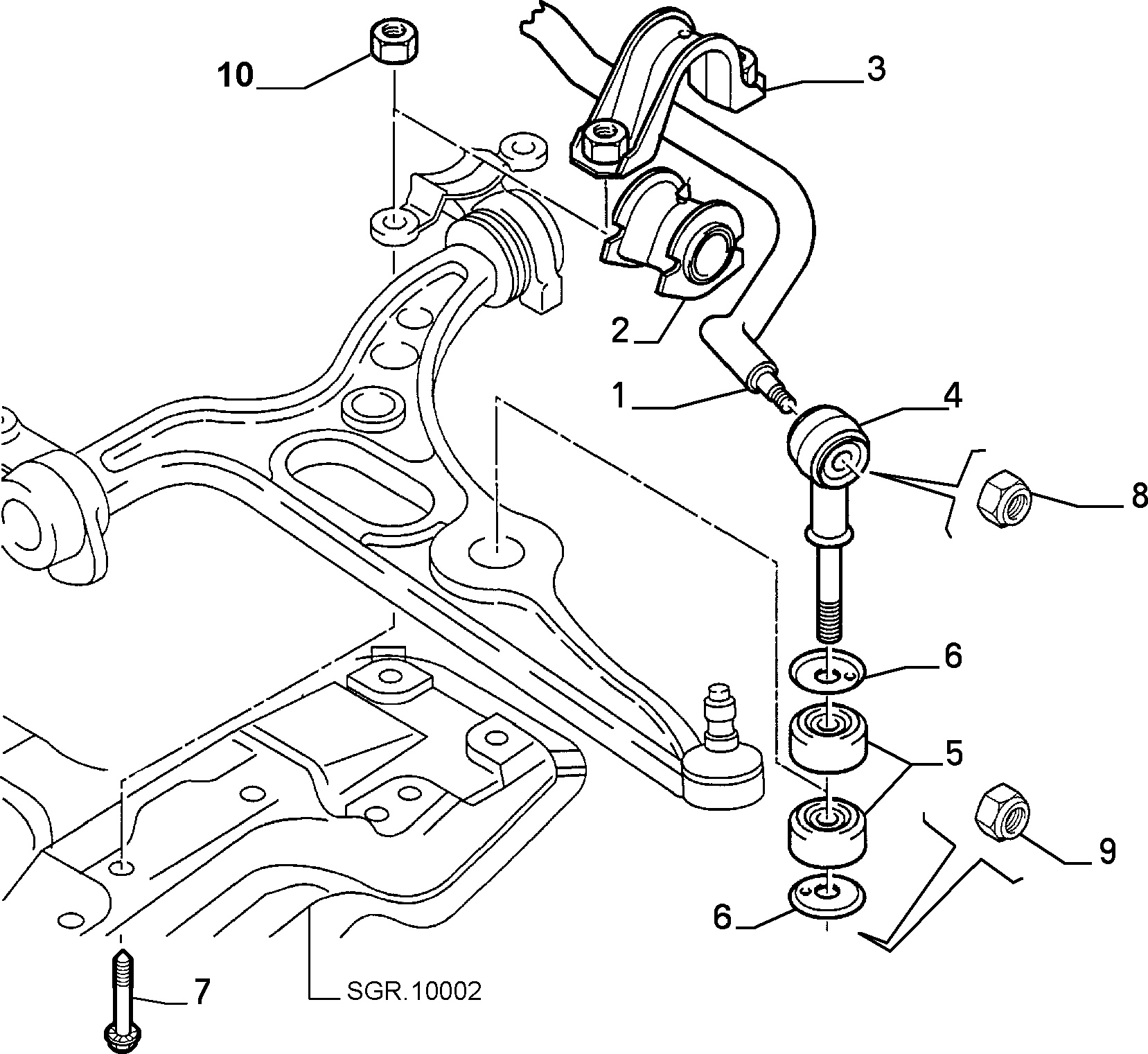 10
3
2
1
4
8
6
5
9
6
7
SGR.10002