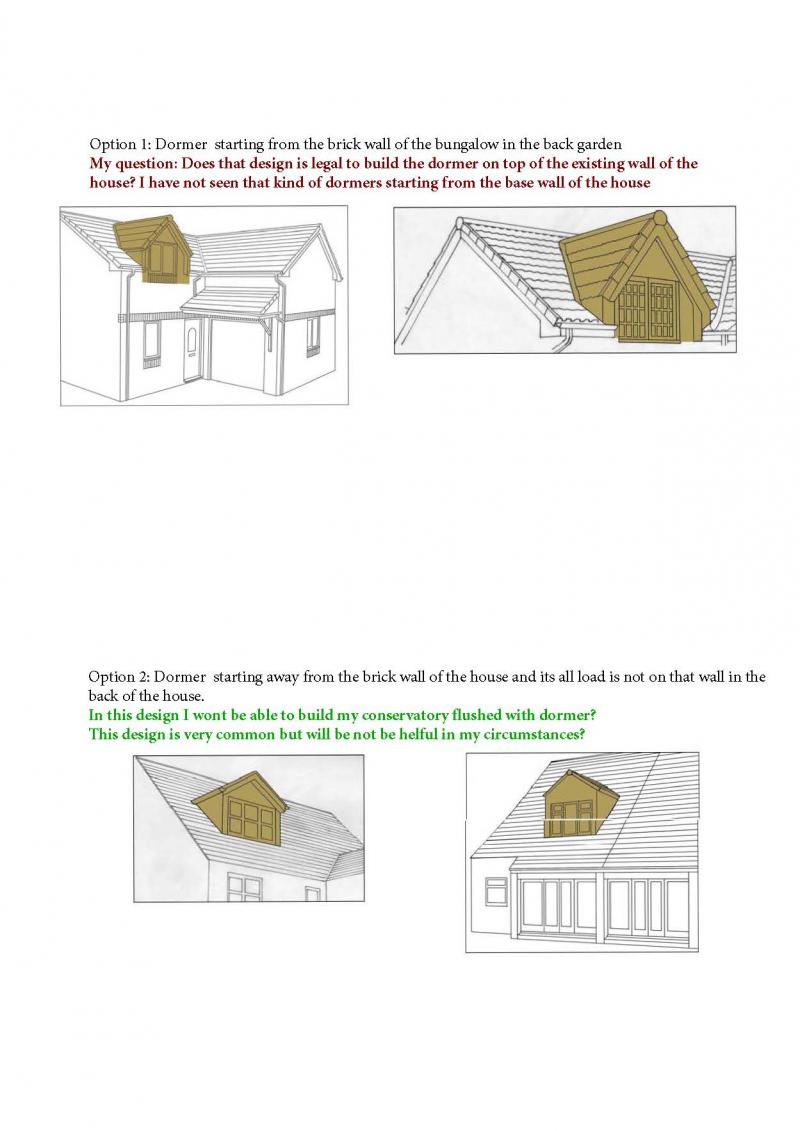 Option 1: Dormer starting from the brick wall of the bungalow in the back garden
My question: Does that design is legal to build the dormer on top of the existing wall of the house? I have not seen that kind of dormers starting from the base wall of the house

Option 2: Dormer starting away from the brick wall of the house and its all load is not on that wall in the back of the house.
In this design I wont be able to build my conservatory flushed with dormer?
This design is very common but will be not be helful in my circumstances?