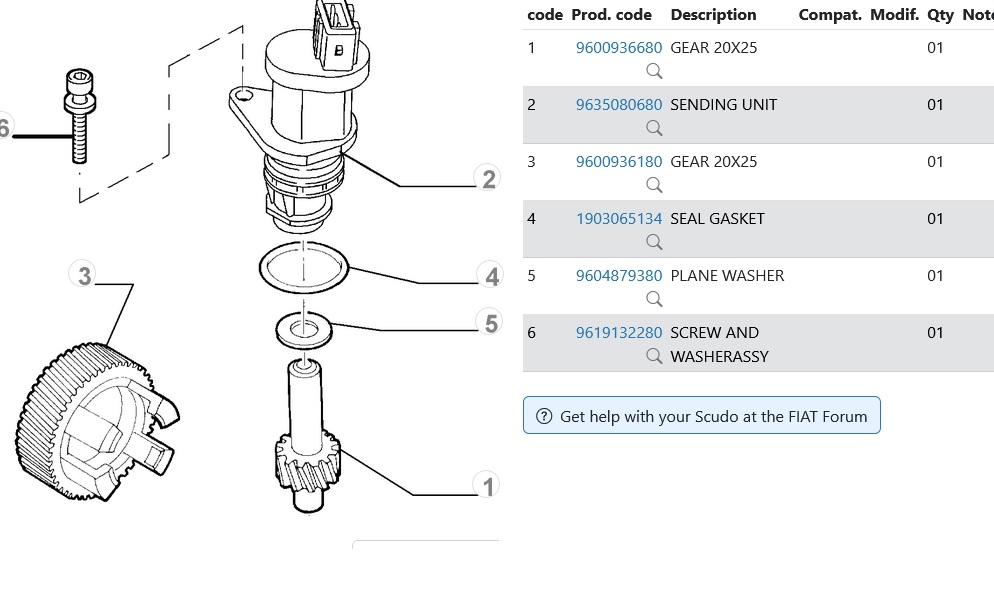 6
2
3
4
5
1

| code | Prod. code | Description | Compat. | Modif. | Qty | Note |
|---|---|---|---|---|---|---|
| 1 | 9600936680 | GEAR 20X25 | | | 01 | |
| 2 | 9635080680 | SENDING UNIT | | | 01 | |
| 3 | 9600936180 | GEAR 20X25 | | | 01 | |
| 4 | 1903065134 | SEAL GASKET | | | 01 | |
| 5 | 9604879380 | PLANE WASHER | | | 01 | |
| 6 | 9619132280 | SCREW AND WASHERASSY | | | 01 | |

Get help with your Scudo at the FIAT Forum