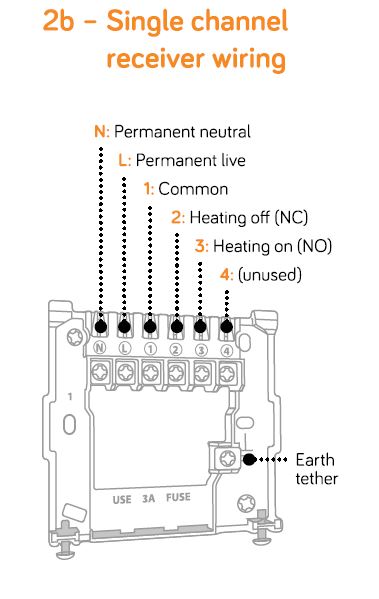 2b – Single channel receiver wiring

N: Permanent neutral
L: Permanent live
1: Common
2: Heating off (NC)
3: Heating on (NO)
4: (unused)

N L 1 2 3 4

1

Earth tether

USE 3A FUSE