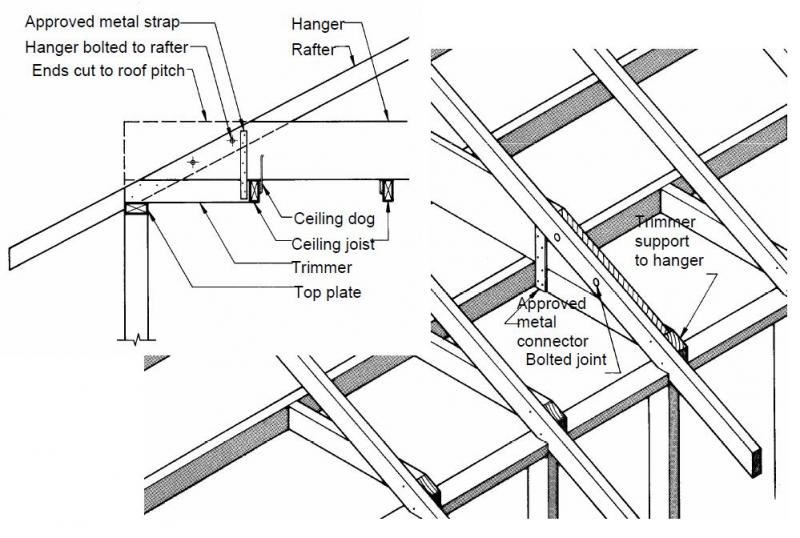 Approved metal strap
Hanger bolted to rafter
Ends cut to roof pitch
Hanger
Rafter
Ceiling dog
Ceiling joist
Trimmer
Top plate
Trimmer support to hanger
Approved metal connector
Bolted joint