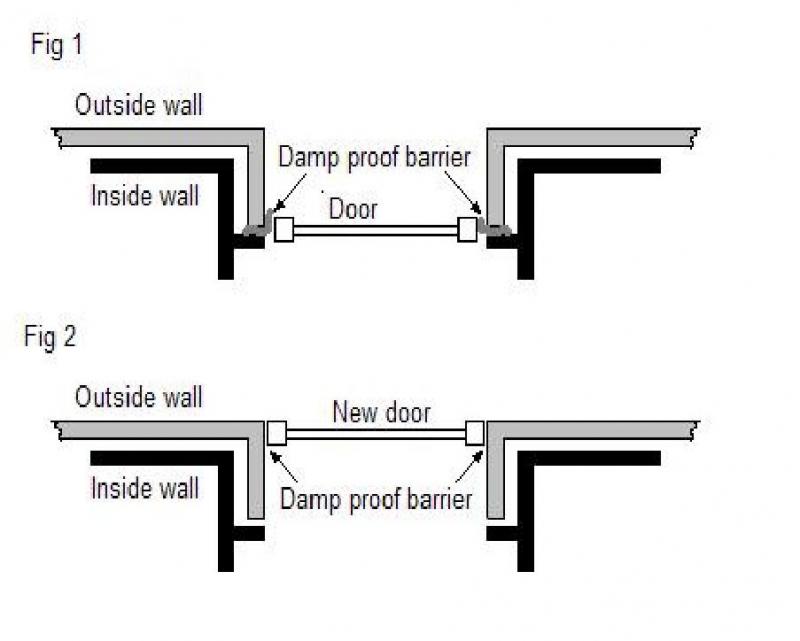 Fig 1

Outside wall

Damp proof barrier

Inside wall

Door

Fig 2

Outside wall

New door

Inside wall

Damp proof barrier