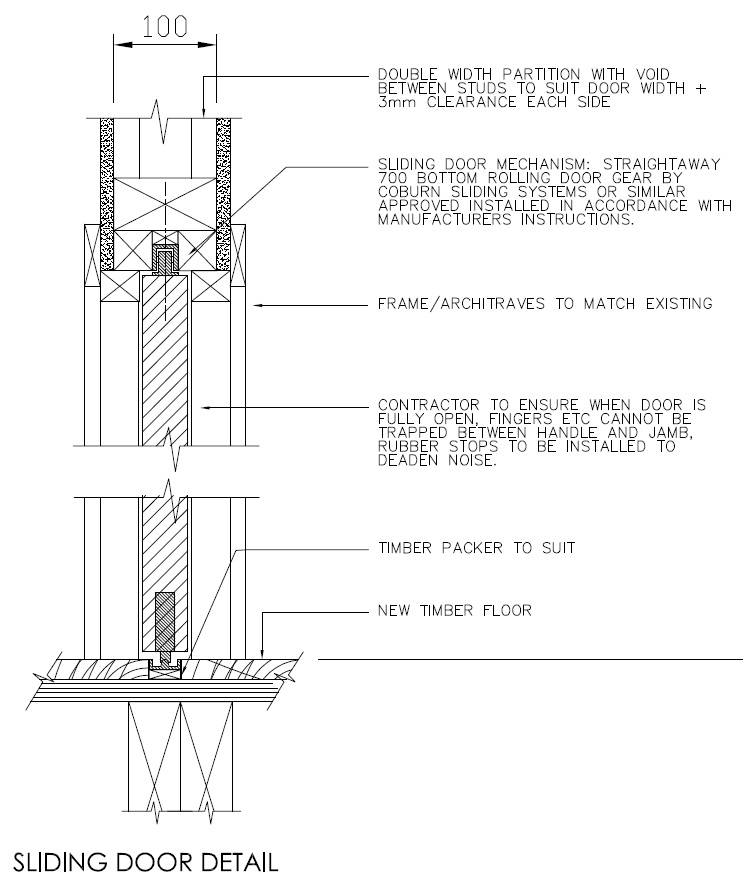 100

DOUBLE WIDTH PARTITION WITH VOID BETWEEN STUDS TO SUIT DOOR WIDTH + 3mm CLEARANCE EACH SIDE

SLIDING DOOR MECHANISM: STRAIGHTAWAY 700 BOTTOM ROLLING DOOR GEAR BY COBURN SLIDING SYSTEMS OR SIMILAR APPROVED INSTALLED IN ACCORDANCE WITH MANUFACTURERS INSTRUCTIONS.

FRAME/ARCHITRAVES TO MATCH EXISTING

CONTRACTOR TO ENSURE WHEN DOOR IS FULLY OPEN, FINGERS ETC CANNOT BE TRAPPED BETWEEN HANDLE AND JAMB, RUBBER STOPS TO BE INSTALLED TO DEADEN NOISE.

TIMBER PACKER TO SUIT

NEW TIMBER FLOOR

SLIDING DOOR DETAIL