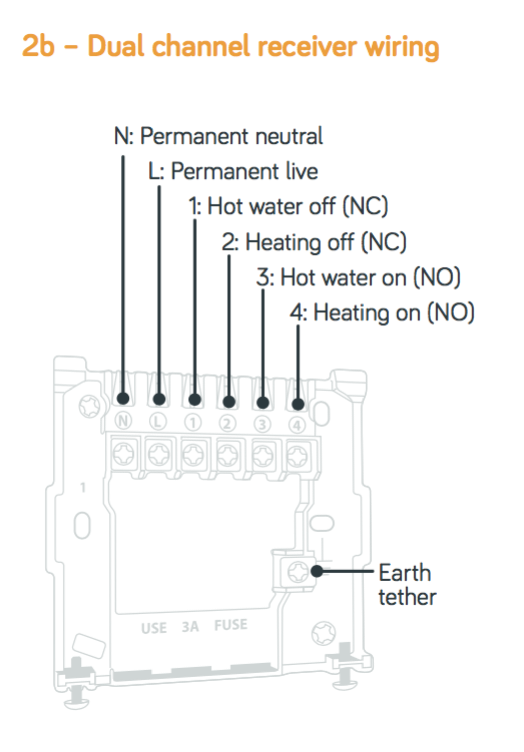 2b – Dual channel receiver wiring

N: Permanent neutral
L: Permanent live
1: Hot water off (NC)
2: Heating off (NC)
3: Hot water on (NO)
4: Heating on (NO)

N L 1 2 3 4

1

Earth tether

USE 3A FUSE