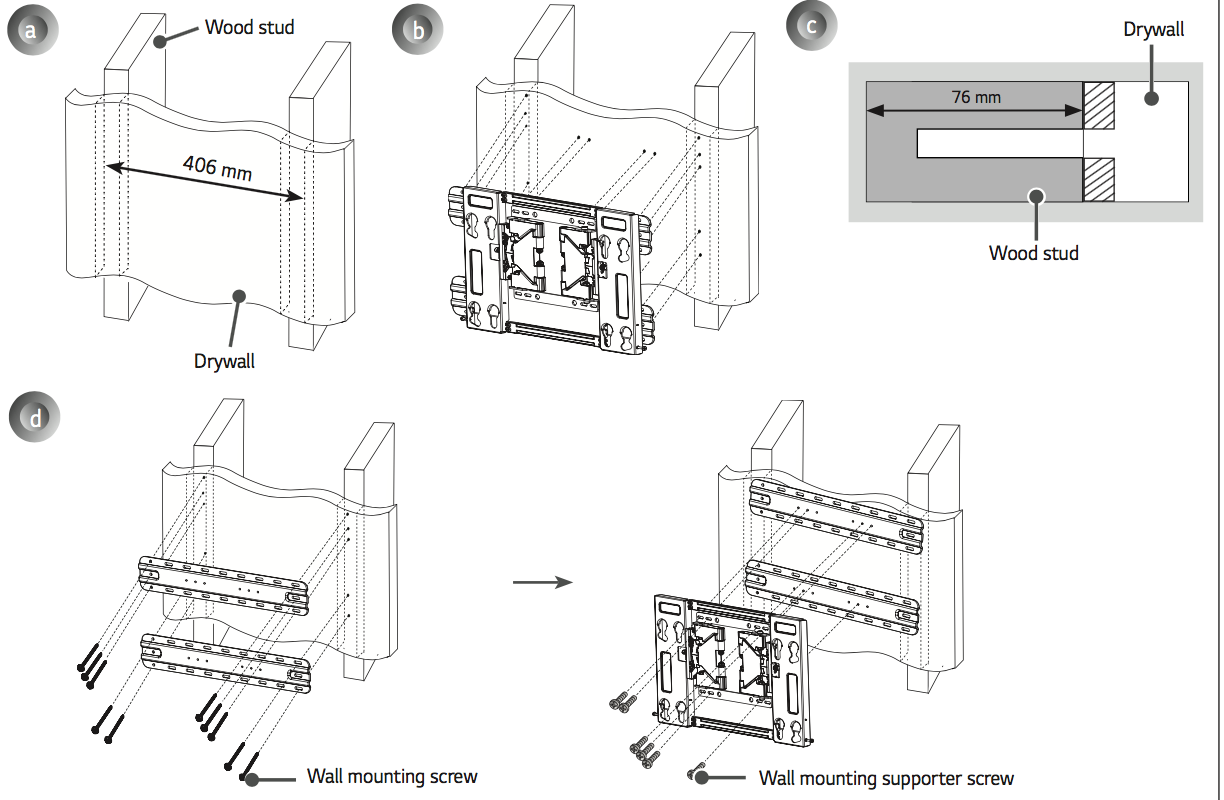 a

Wood stud

406 mm

Drywall

b

c

Drywall

76 mm

Wood stud

d

Wall mounting screw

Wall mounting supporter screw