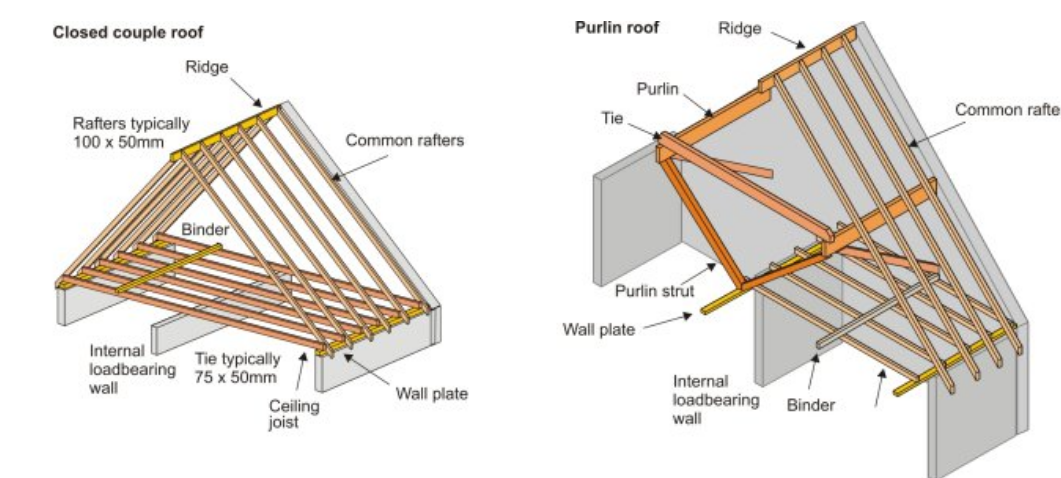 Closed couple roof

Ridge

Rafters typically 100 x 50mm

Common rafters

Binder

Internal loadbearing wall

Tie typically 75 x 50mm

Ceiling joist

Wall plate

Purlin roof

Ridge

Purlin

Tie

Common rafte

Purlin strut

Wall plate

Internal loadbearing wall

Binder