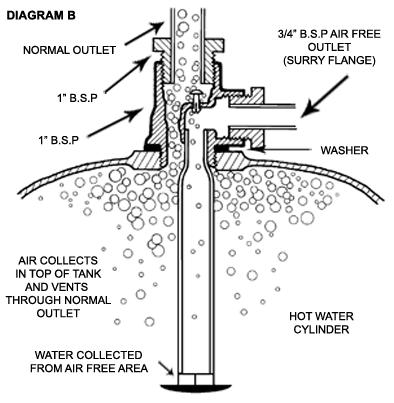 DIAGRAM B

NORMAL OUTLET

3/4" B.S.P AIR FREE OUTLET (SURRY FLANGE)

1" B.S.P

1" B.S.P

WASHER

AIR COLLECTS IN TOP OF TANK AND VENTS THROUGH NORMAL OUTLET

HOT WATER CYLINDER

WATER COLLECTED FROM AIR FREE AREA