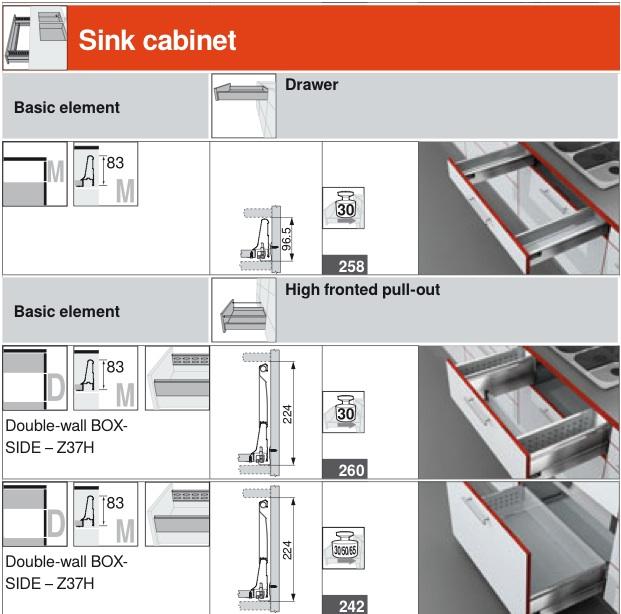 Sink cabinet

Basic element

Drawer

M

83

M

96.5

30

258

Basic element

High fronted pull-out

D

83

M

Double-wall BOXSIDE – Z37H

224

30

260

D

83

M

Double-wall BOXSIDE – Z37H

224

30/50/65

242