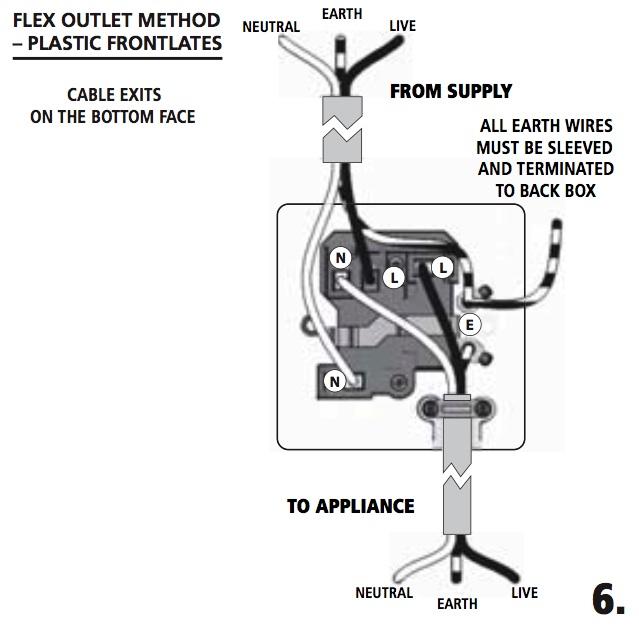 FLEX OUTLET METHOD – PLASTIC FRONTLATES

CABLE EXITS ON THE BOTTOM FACE

NEUTRAL
EARTH
LIVE

FROM SUPPLY

ALL EARTH WIRES MUST BE SLEEVED AND TERMINATED TO BACK BOX

N
L
L
E
N

TO APPLIANCE

NEUTRAL
EARTH
LIVE

6.