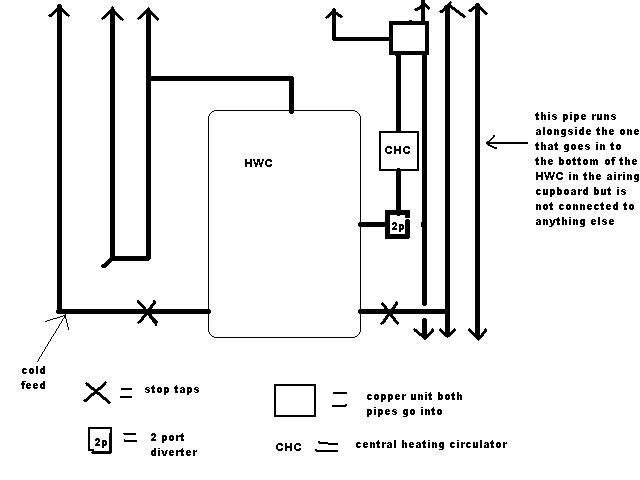 HWC

CHC

2p

this pipe runs alongside the one that goes in to the bottom of the HWC in the airing cupboard but is not connected to anything else

cold feed

= stop taps

2p = 2 port diverter

= copper unit both pipes go into

CHC = central heating circulator