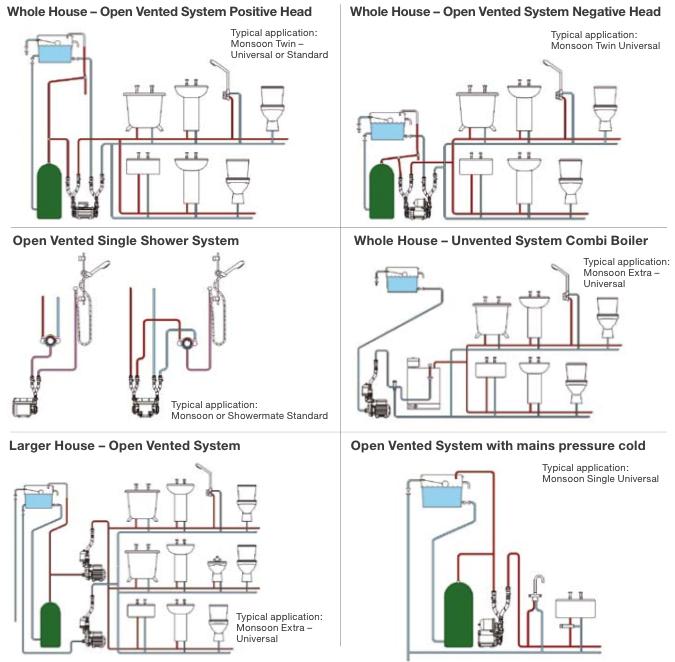 Whole House – Open Vented System Positive Head

Typical application: Monsoon Twin – Universal or Standard

Whole House – Open Vented System Negative Head

Typical application: Monsoon Twin Universal

Open Vented Single Shower System

Typical application: Monsoon or Showermate Standard

Whole House – Unvented System Combi Boiler

Typical application: Monsoon Extra – Universal

Larger House – Open Vented System

Typical application: Monsoon Extra – Universal

Open Vented System with mains pressure cold

Typical application: Monsoon Single Universal