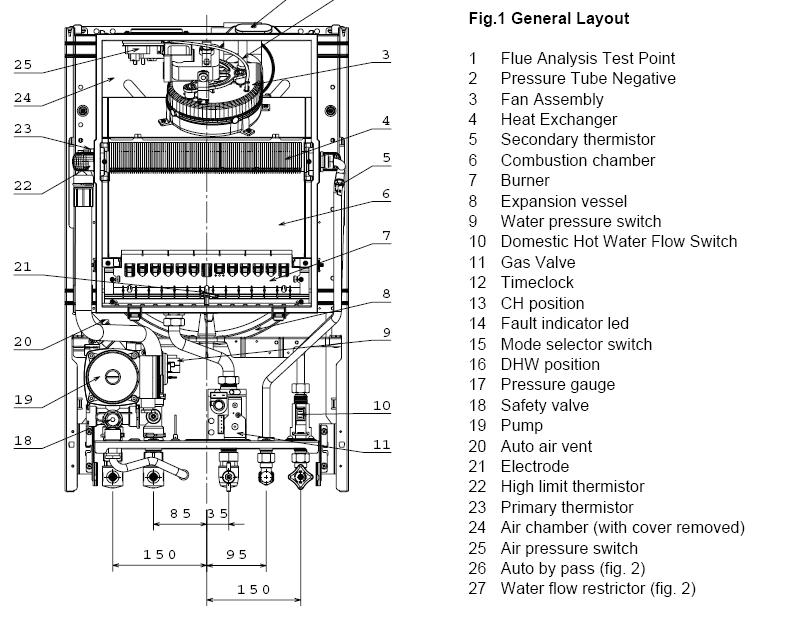 25
24
23
22
21
20
19
18
3
4
5
6
7
8
9
10
11
85
35
150
95
150

Fig.1 General Layout

1 Flue Analysis Test Point
2 Pressure Tube Negative
3 Fan Assembly
4 Heat Exchanger
5 Secondary thermistor
6 Combustion chamber
7 Burner
8 Expansion vessel
9 Water pressure switch
10 Domestic Hot Water Flow Switch
11 Gas Valve
12 Timeclock
13 CH position
14 Fault indicator led
15 Mode selector switch
16 DHW position
17 Pressure gauge
18 Safety valve
19 Pump
20 Auto air vent
21 Electrode
22 High limit thermistor
23 Primary thermistor
24 Air chamber (with cover removed)
25 Air pressure switch
26 Auto by pass (fig. 2)
27 Water flow restrictor (fig. 2)