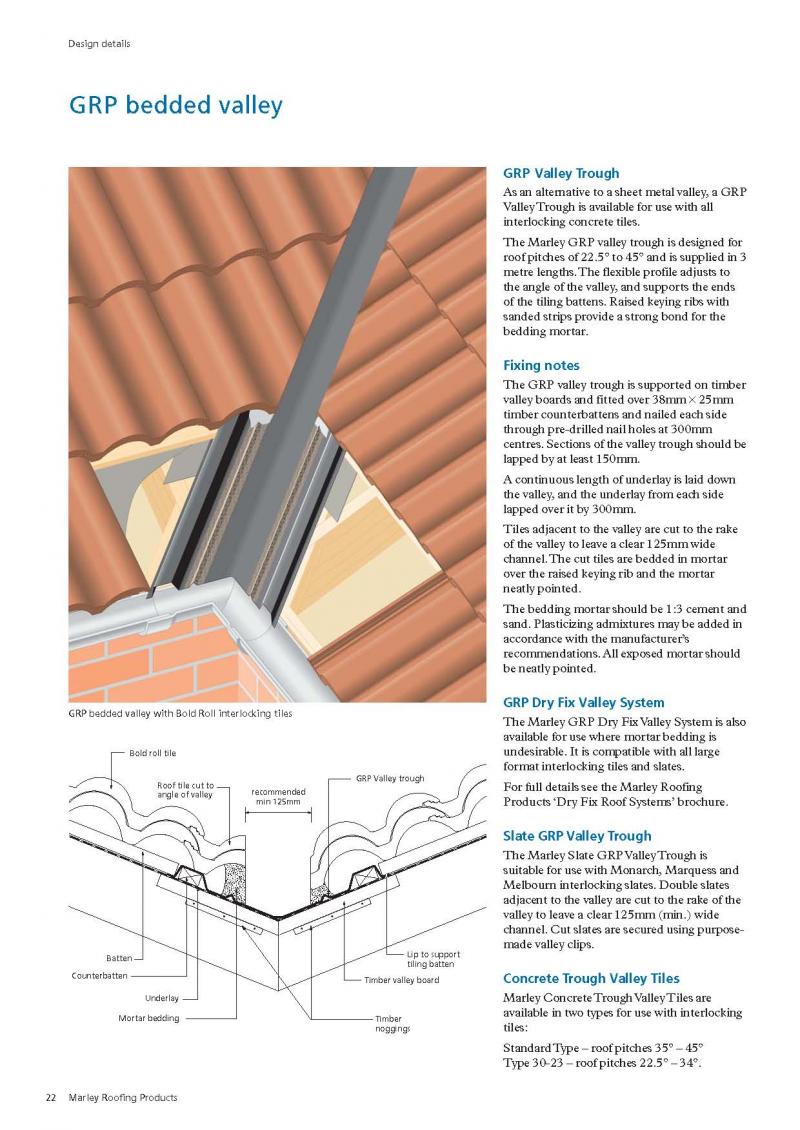 Design details

GRP bedded valley

GRP bedded valley with Bold Roll interlocking tiles

Bold roll tile

Roof tile cut to angle of valley

recommended min 125mm

GRP Valley trough

Batten

Counterbatten

Underlay

Mortar bedding

Lip to support tiling batten

Timber valley board

Timber noggings

GRP Valley Trough

As an alternative to a sheet metal valley, a GRP Valley Trough is available for use with all interlocking concrete tiles.

The Marley GRP valley trough is designed for roof pitches of 22.5° to 45° and is supplied in 3 metre lengths. The flexible profile adjusts to the angle of the valley, and supports the ends of the tiling battens. Raised keying ribs with sanded strips provide a strong bond for the bedding mortar.

Fixing notes

The GRP valley trough is supported on timber valley boards and fitted over 38mm × 25mm timber counterbattens and nailed each side through pre-drilled nail holes at 300mm centres. Sections of the valley trough should be lapped by at least 150mm.

A continuous length of underlay is laid down the valley, and the underlay from each side lapped over it by 300mm.

Tiles adjacent to the valley are cut to the rake of the valley to leave a clear 125mm wide channel. The cut tiles are bedded in mortar over the raised keying rib and the mortar neatly pointed.

The bedding mortar should be 1:3 cement and sand. Plasticizing admixtures may be added in accordance with the manufacturer's recommendations. All exposed mortar should be neatly pointed.

GRP Dry Fix Valley System

The Marley GRP Dry Fix Valley System is also available for use where mortar bedding is undesirable. It is compatible with all large format interlocking tiles and slates.

For full details see the Marley Roofing Products 'Dry Fix Roof Systems' brochure.

Slate GRP Valley Trough

The Marley Slate GRP Valley Trough is suitable for use with Monarch, Marquess and Melbourn interlocking slates. Double slates adjacent to the valley are cut to the rake of the valley to leave a clear 125mm (min.) wide channel. Cut slates are secured using purpose-made valley clips.

Concrete Trough Valley Tiles

Marley Concrete Trough Valley Tiles are available in two types for use with interlocking tiles:

Standard Type – roof pitches 35° – 45°
Type 30-23 – roof pitches 22.5° – 34°.

22 Marley Roofing Products