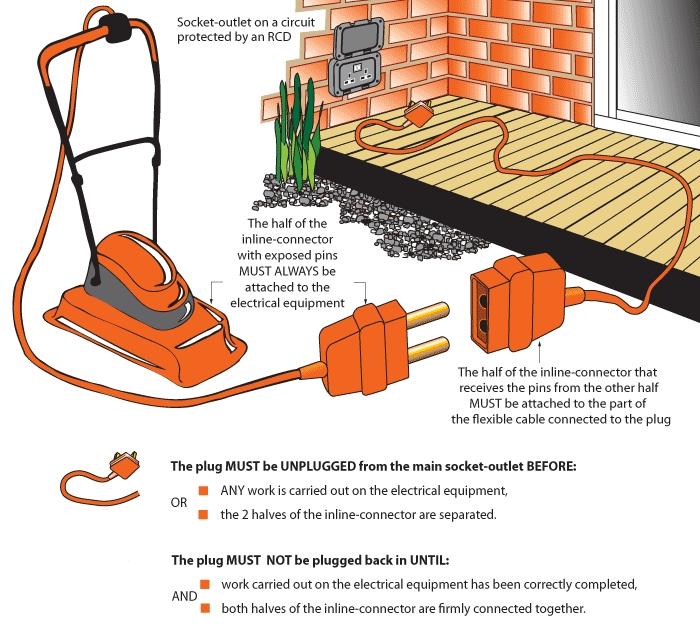 Socket-outlet on a circuit protected by an RCD

The half of the inline-connector with exposed pins MUST ALWAYS be attached to the electrical equipment

The half of the inline-connector that receives the pins from the other half MUST be attached to the part of the flexible cable connected to the plug

The plug MUST be UNPLUGGED from the main socket-outlet BEFORE:

ANY work is carried out on the electrical equipment,
OR
the 2 halves of the inline-connector are separated.

The plug MUST NOT be plugged back in UNTIL:

work carried out on the electrical equipment has been correctly completed,
AND
both halves of the inline-connector are firmly connected together.