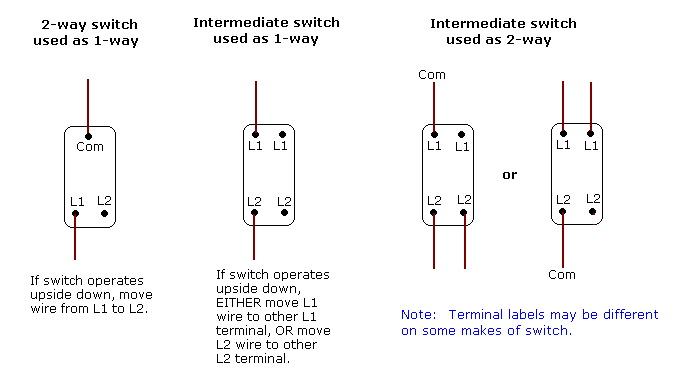 2-way switch used as 1-way

Com

L1 L2

If switch operates upside down, move wire from L1 to L2.

Intermediate switch used as 1-way

L1 L1

L2 L2

If switch operates upside down, EITHER move L1 wire to other L1 terminal, OR move L2 wire to other L2 terminal.

Intermediate switch used as 2-way

Com

L1 L1

L2 L2

or

L1 L1

L2 L2

Com

Note: Terminal labels may be different on some makes of switch.