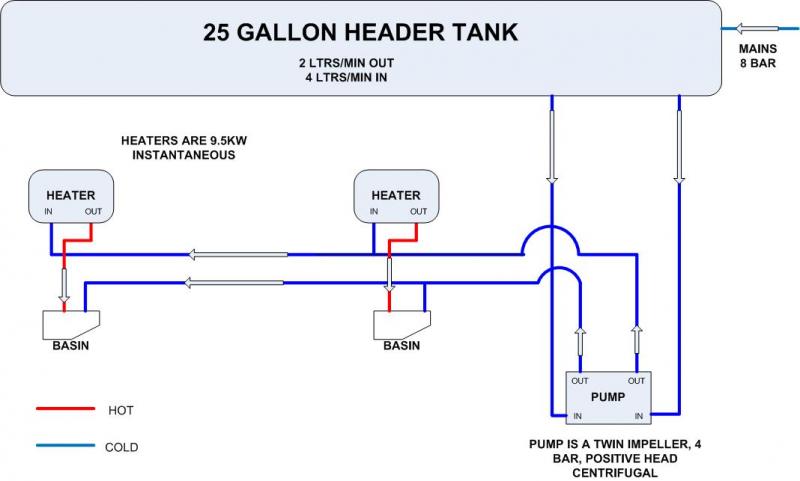 25 GALLON HEADER TANK

2 LTRS/MIN OUT
4 LTRS/MIN IN

MAINS
8 BAR

HEATERS ARE 9.5KW
INSTANTANEOUS

HEATER
IN OUT

HEATER
IN OUT

BASIN

BASIN

OUT OUT
PUMP
IN IN

HOT

COLD

PUMP IS A TWIN IMPELLER, 4 BAR, POSITIVE HEAD CENTRIFUGAL