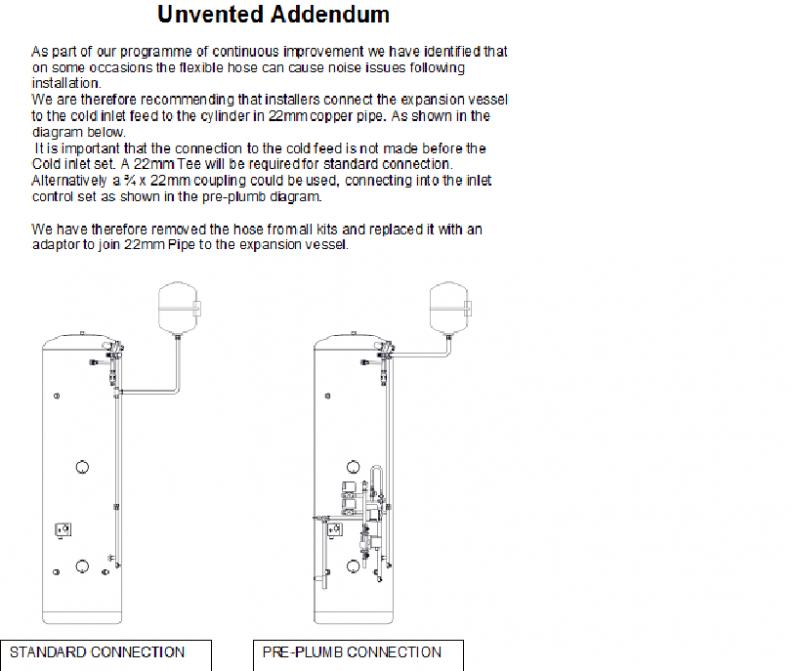 Unvented Addendum

As part of our programme of continuous improvement we have identified that on some occasions the flexible hose can cause noise issues following installation.
We are therefore recommending that installers connect the expansion vessel to the cold inlet feed to the cylinder in 22mm copper pipe. As shown in the diagram below.
It is important that the connection to the cold feed is not made before the Cold inlet set. A 22mm Tee will be required for standard connection. Alternatively a ¾ x 22mm coupling could be used, connecting into the inlet control set as shown in the pre-plumb diagram.

We have therefore removed the hose from all kits and replaced it with an adaptor to join 22mm Pipe to the expansion vessel.

STANDARD CONNECTION

PRE-PLUMB CONNECTION