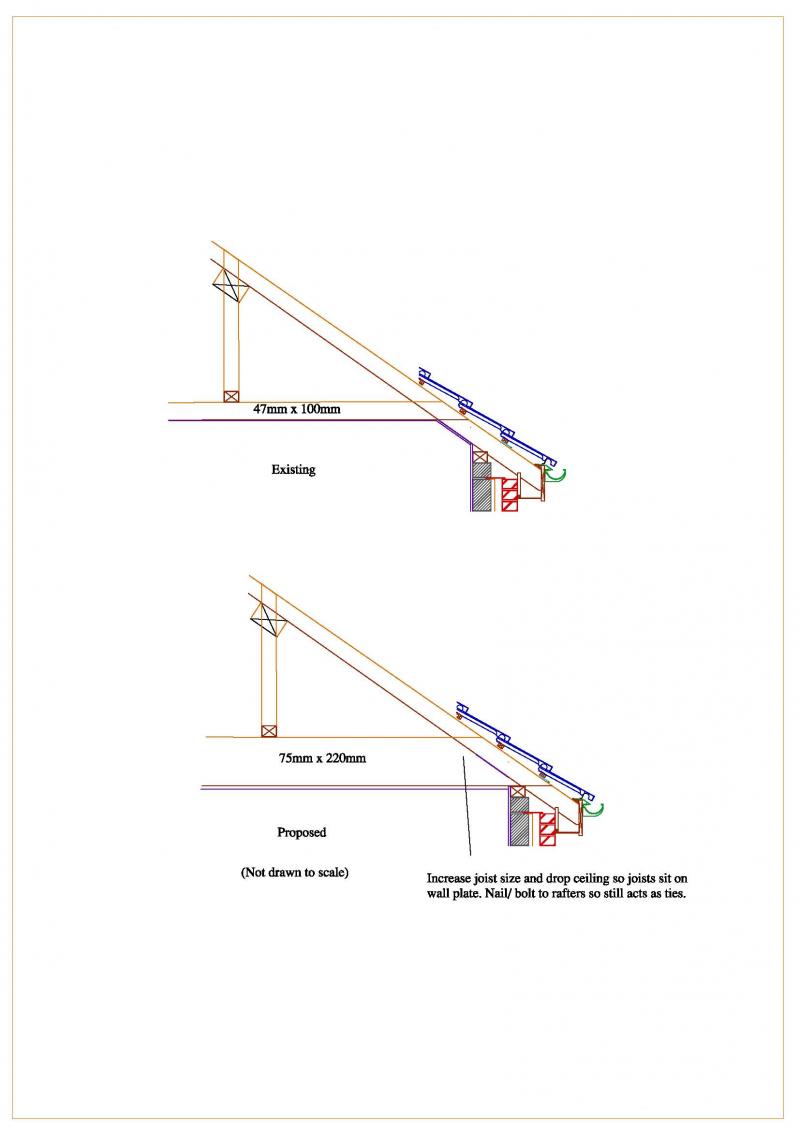 47mm x 100mm

Existing

75mm x 220mm

Proposed

(Not drawn to scale)

Increase joist size and drop ceiling so joists sit on wall plate. Nail/ bolt to rafters so still acts as ties.