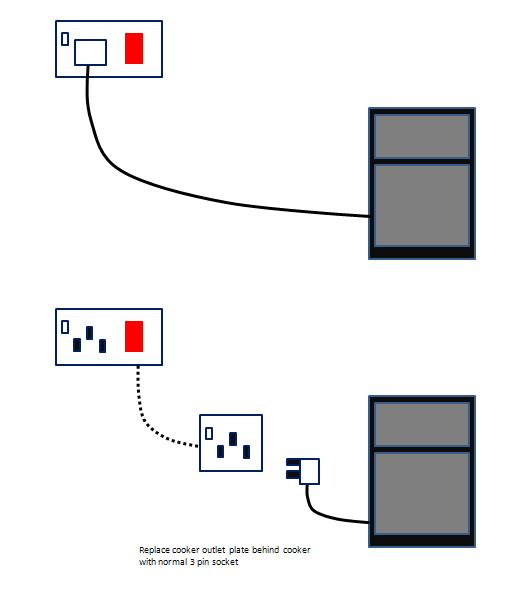 Replace cooker outlet plate behind cooker with normal 3 pin socket