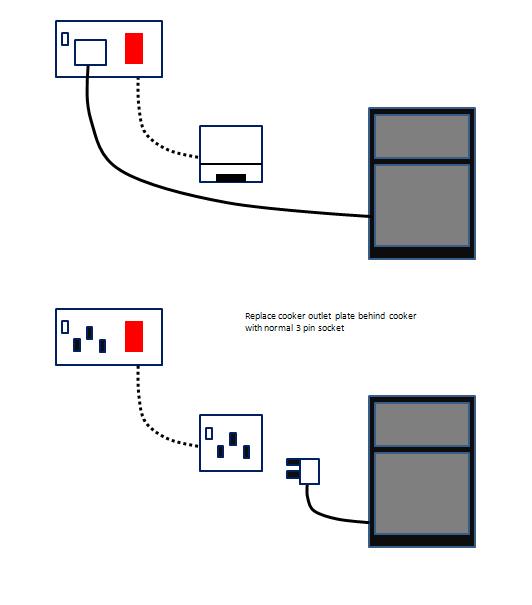 Replace cooker outlet plate behind cooker with normal 3 pin socket