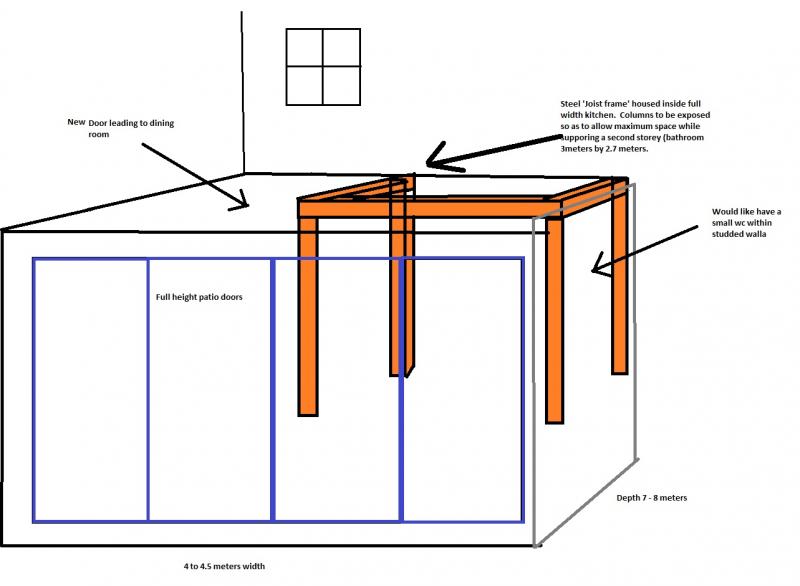 New Door leading to dining room

Steel 'Joist frame' housed inside full width kitchen. Columns to be exposed so as to allow maximum space while supporing a second storey (bathroom 3meters by 2.7 meters.

Would like have a small wc within studded walla

Full height patio doors

Depth 7 - 8 meters

4 to 4.5 meters width