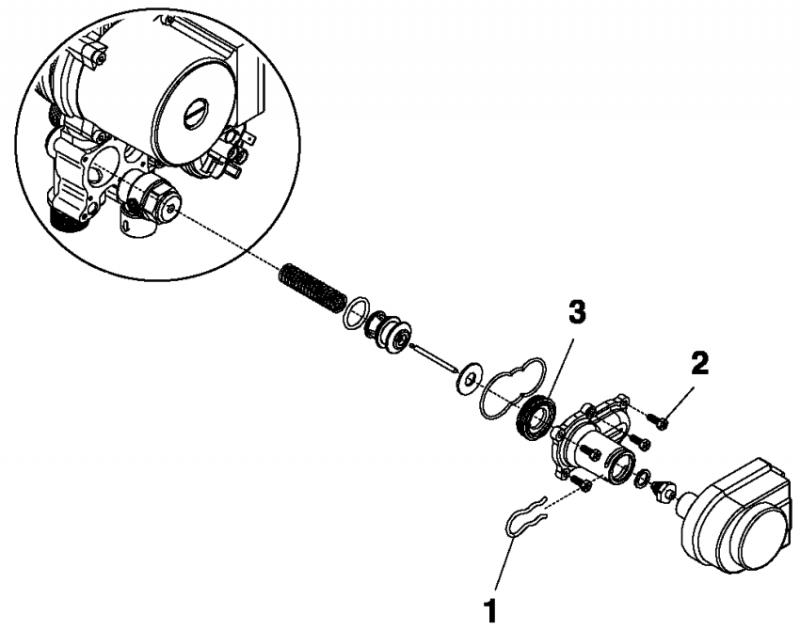 3
2
1