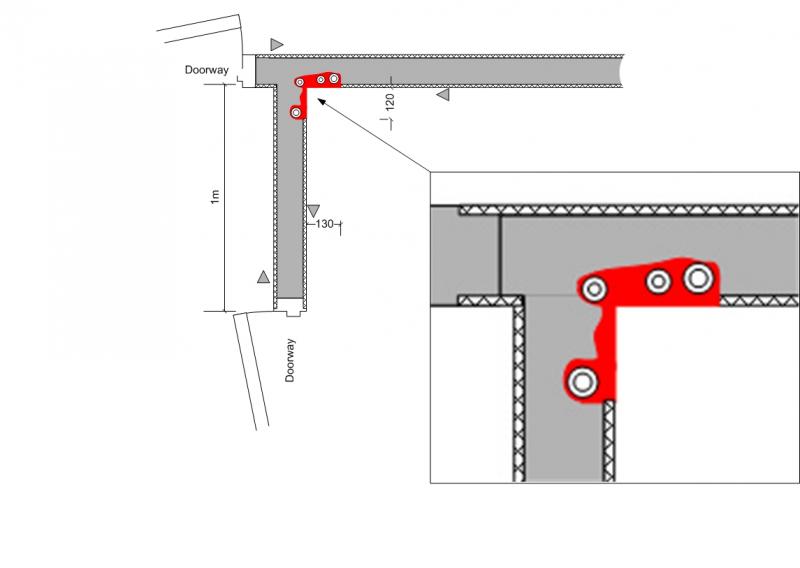 Doorway
120
1m
130
Doorway