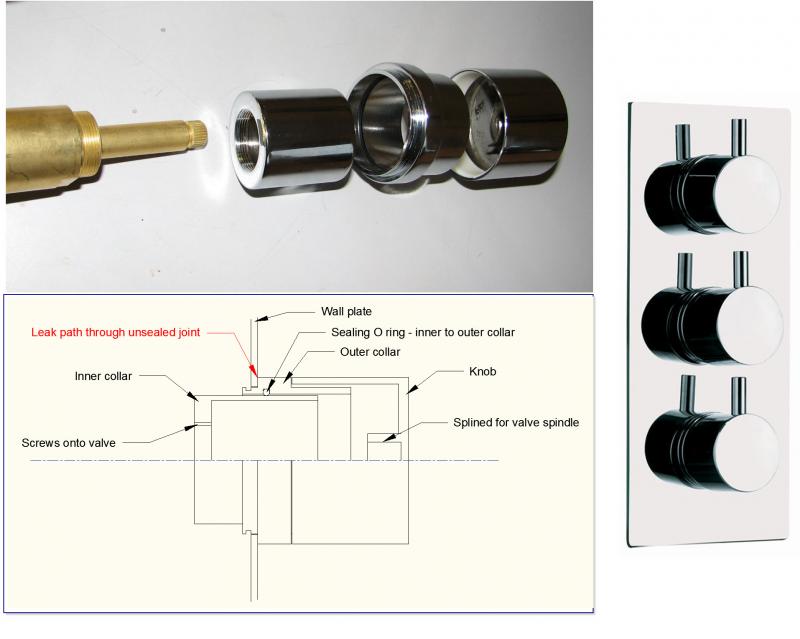 Wall plate

Leak path through unsealed joint

Sealing O ring - inner to outer collar

Outer collar

Inner collar

Knob

Splined for valve spindle

Screws onto valve