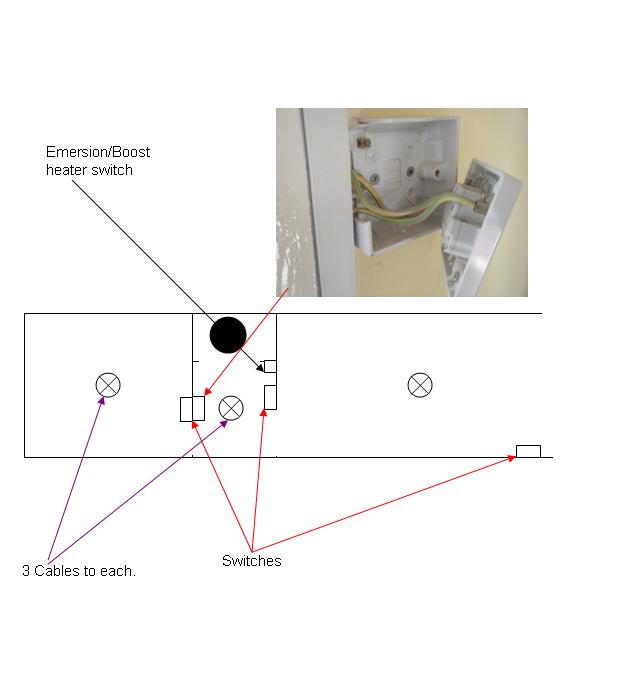 Emersion/Boost heater switch

3 Cables to each.

Switches